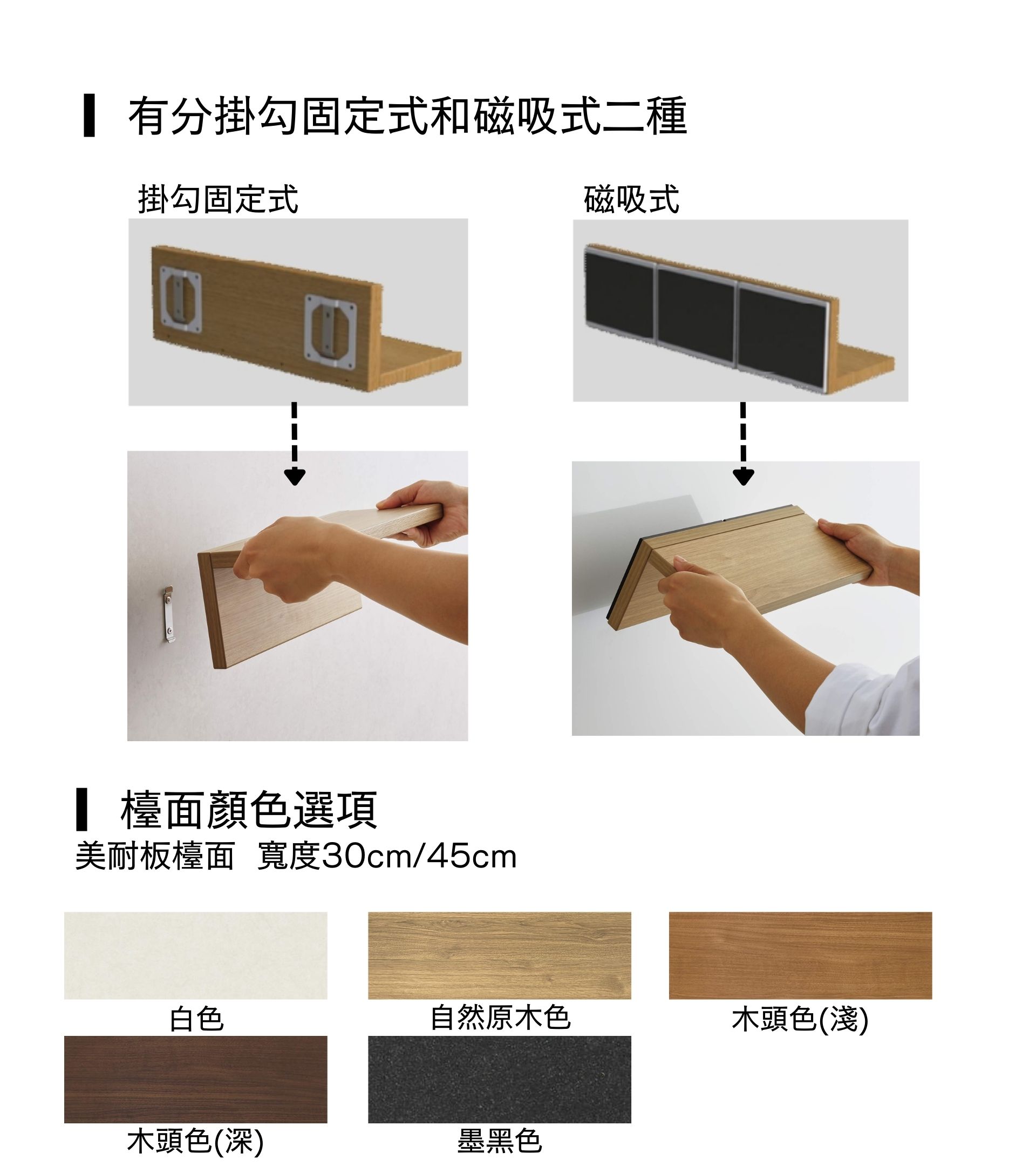 有分掛勾固定式和磁吸式二種

掛勾固定式

磁吸式

檯面顏色選項

美耐板檯面 寬度30cm/45cm

白色

自然原木色

木頭色(淺)

木頭色(深)

墨黑色